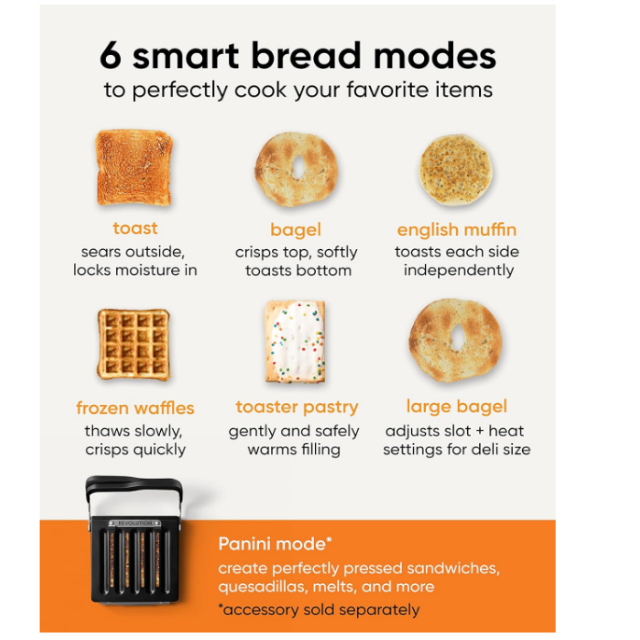 6 smart bread modes
to perfectly cook your favorite items

toast
sears outside, locks moisture in

bagel
crisps top, softly toasts bottom

english muffin
toasts each side independently

frozen waffles
thaws slowly, crisps quickly

toaster pastry
gently and safely warms filling

large bagel
adjusts slot + heat settings for deli size

REVOLUTION

Panini mode*
create perfectly pressed sandwiches, quesadillas, melts, and more
*accessory sold separately